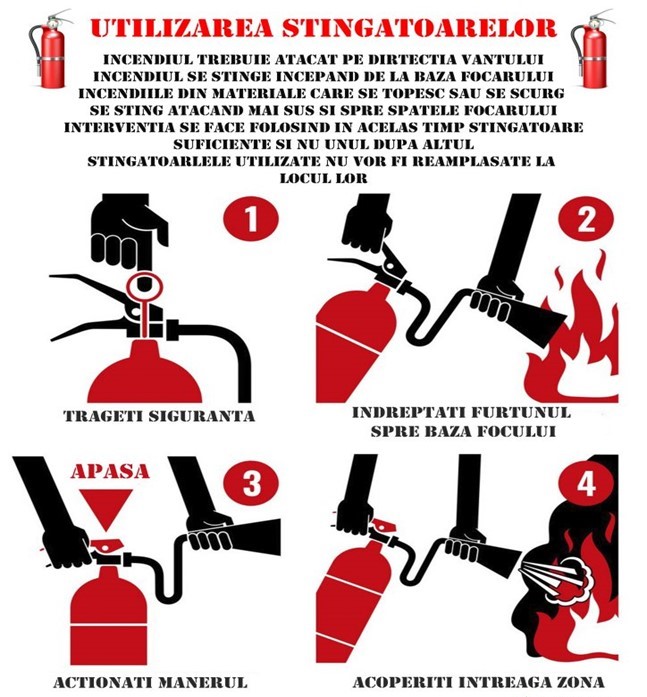 UTILIZAREA STINGATOARELOR

INCENDIUL TREBUIE ATACAT PE DIRTECTIA VANTULUI
INCENDIUL SE STINGE INCEPAND DE LA BAZA FOCARULUI
INCENDIILE DIN MATERIALE CARE SE TOPESC SAU SE SCURG SE STING ATACAND MAI SUS SI SPRE SPATELE FOCARULUI
INTERVENTIA SE FACE FOLOSIND IN ACELAS TIMP STINGATOARE SUFICIENTE SI NU UNUL DUPA ALTUL
STINGATOARLELE UTILIZATE NU VOR FI REAMPLASATE LA LOCUL LOR

1

TRAGETI SIGURANTA

2

INDREPTATI FURTUNUL SPRE BAZA FOCULUI

APASA

3

ACTIONATI MANERUL

4

ACOPERITI INTREAGA ZONA